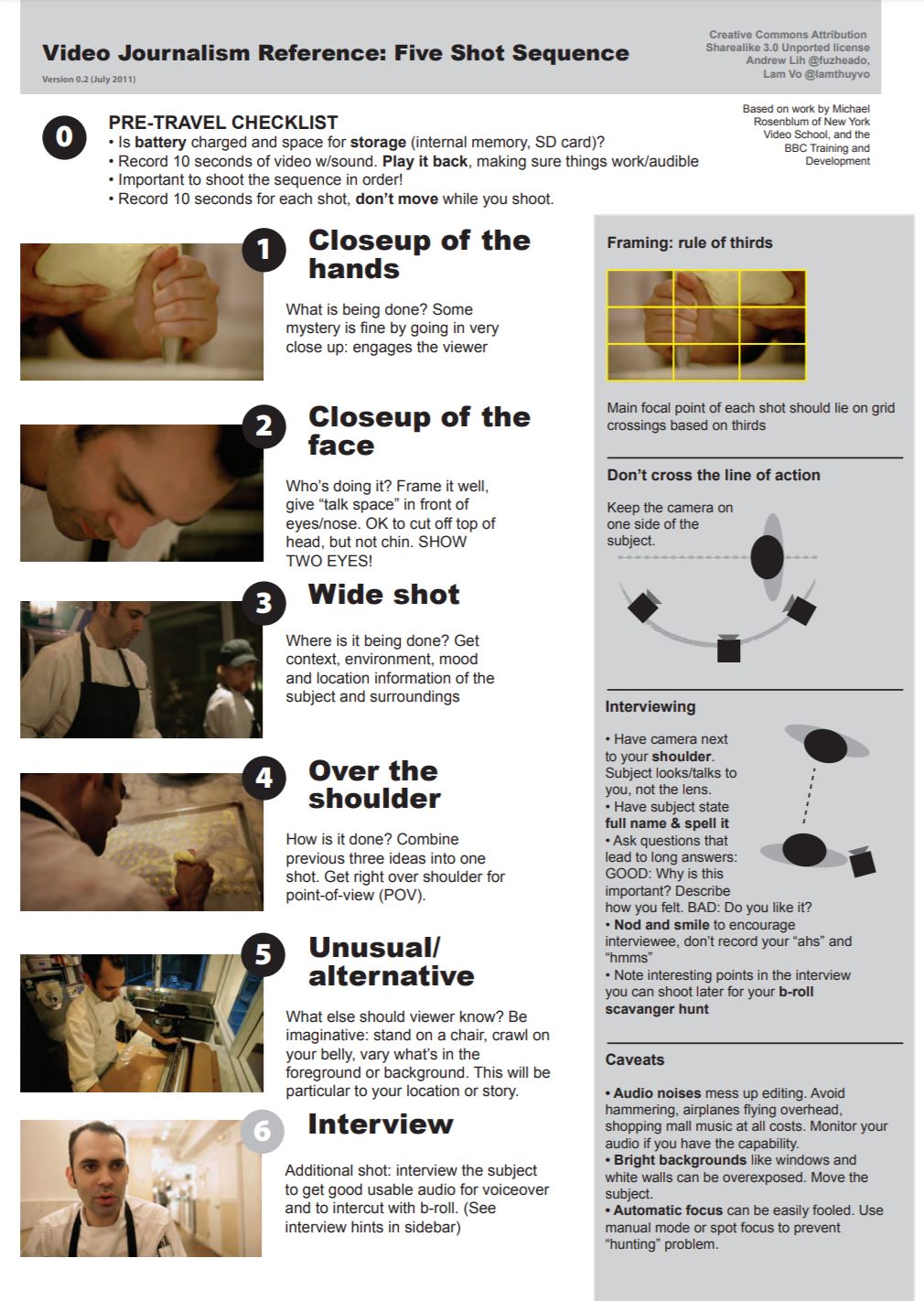 Video Journalism Reference: Five Shot Sequence
Version 0.2 (July 2011)

Creative Commons Attribution Sharealike 3.0 Unported license
Andrew Lih @fuzheado,
Lam Vo @lamthuyvo

Based on work by Michael Rosenblum of New York Video School, and the BBC Training and Development

0
PRE-TRAVEL CHECKLIST
• Is battery charged and space for storage (internal memory, SD card)?
• Record 10 seconds of video w/sound. Play it back, making sure things work/audible
• Important to shoot the sequence in order!
• Record 10 seconds for each shot, don't move while you shoot.

1
Closeup of the hands

What is being done? Some mystery is fine by going in very close up: engages the viewer

2
Closeup of the face

Who's doing it? Frame it well, give "talk space" in front of eyes/nose. OK to cut off top of head, but not chin. SHOW TWO EYES!

3
Wide shot

Where is it being done? Get context, environment, mood and location information of the subject and surroundings

4
Over the shoulder

How is it done? Combine previous three ideas into one shot. Get right over shoulder for point-of-view (POV).

5
Unusual/ alternative

What else should viewer know? Be imaginative: stand on a chair, crawl on your belly, vary what's in the foreground or background. This will be particular to your location or story.

6
Interview

Additional shot: interview the subject to get good usable audio for voiceover and to intercut with b-roll. (See interview hints in sidebar)

Framing: rule of thirds

Main focal point of each shot should lie on grid crossings based on thirds

Don't cross the line of action

Keep the camera on one side of the subject.

Interviewing

• Have camera next to your shoulder. Subject looks/talks to you, not the lens.
• Have subject state full name & spell it
• Ask questions that lead to long answers: GOOD: Why is this important? Describe how you felt. BAD: Do you like it?
• Nod and smile to encourage interviewee, don't record your "ahs" and "hmms"
• Note interesting points in the interview you can shoot later for your b-roll scavanger hunt

Caveats

• Audio noises mess up editing. Avoid hammering, airplanes flying overhead, shopping mall music at all costs. Monitor your audio if you have the capability.
• Bright backgrounds like windows and white walls can be overexposed. Move the subject.
• Automatic focus can be easily fooled. Use manual mode or spot focus to prevent "hunting" problem.